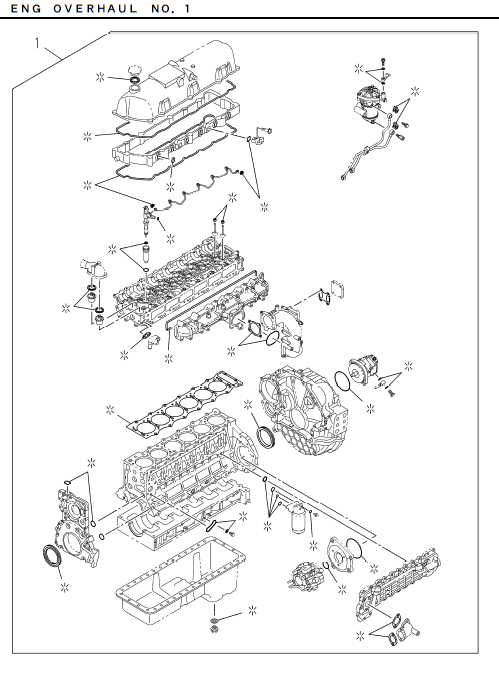 ENG OVERHAUL NO. 1

1